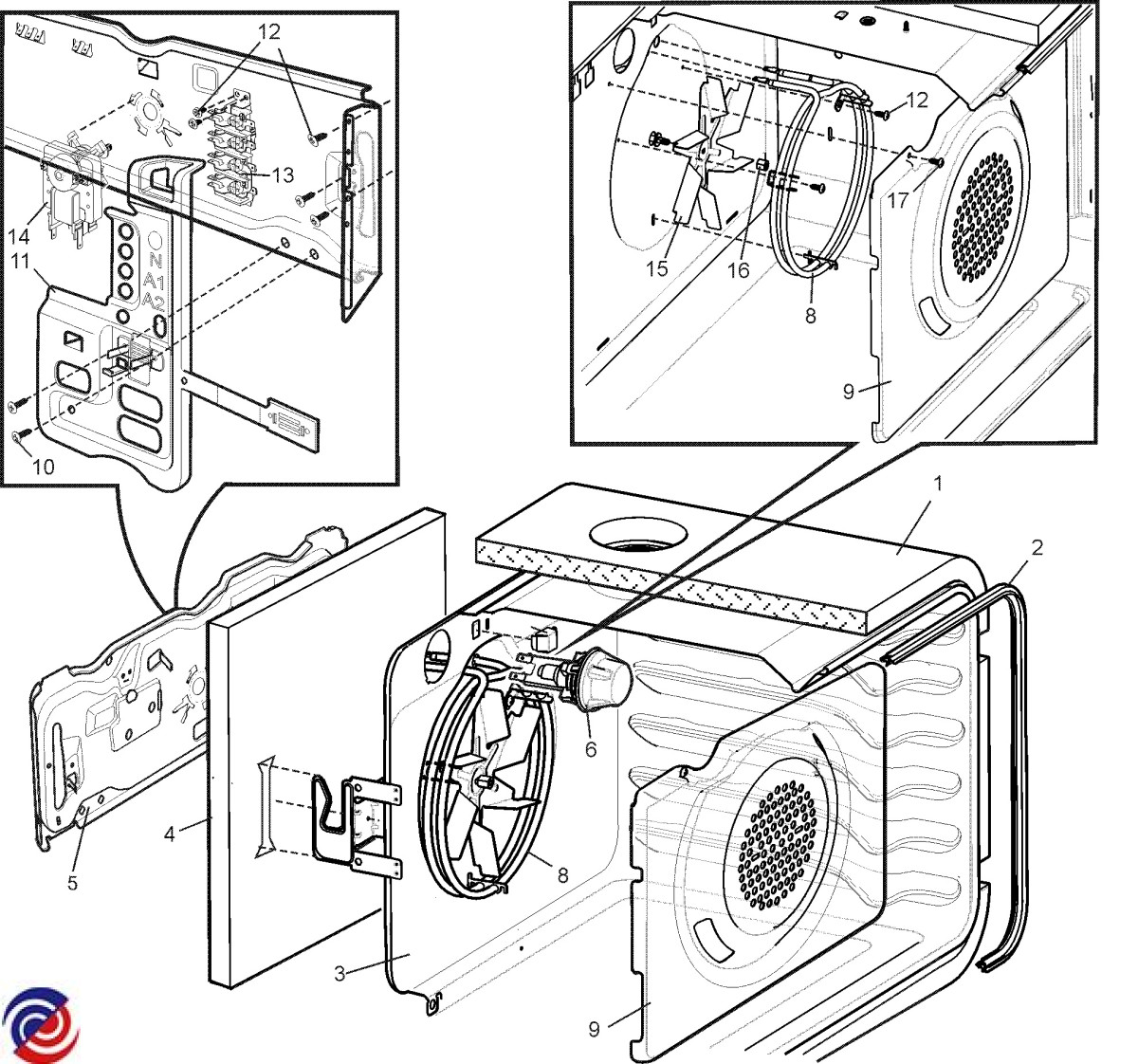 12
13
14
11
N
A1
A2
10
12
17
15
16
8
9
1
2
6
8
4
5
3
9